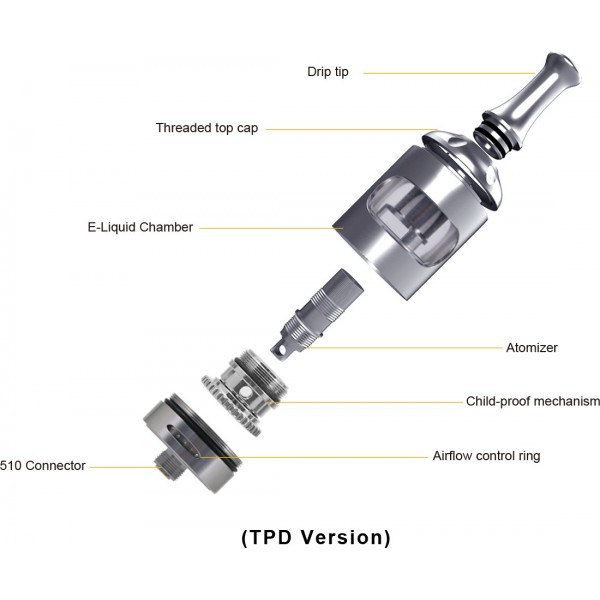 Drip tip

Threaded top cap

E-Liquid Chamber

Atomizer

Child-proof mechanism

Airflow control ring

510 Connector

(TPD Version)