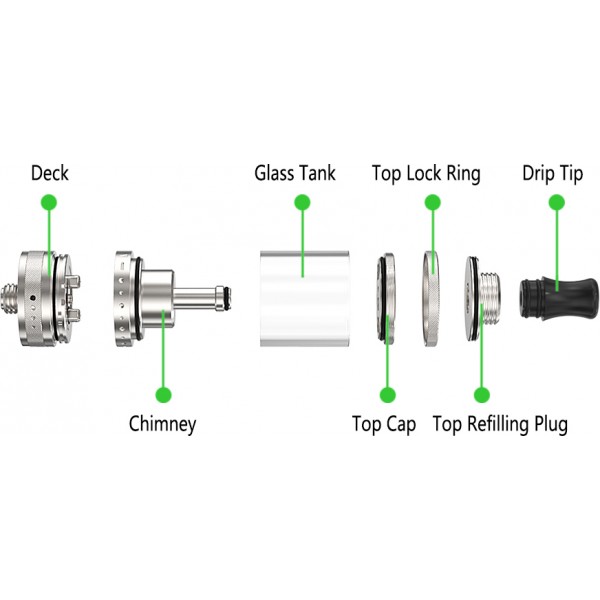 Deck
Glass Tank
Top Lock Ring
Drip Tip
Chimney
Top Cap
Top Refilling Plug